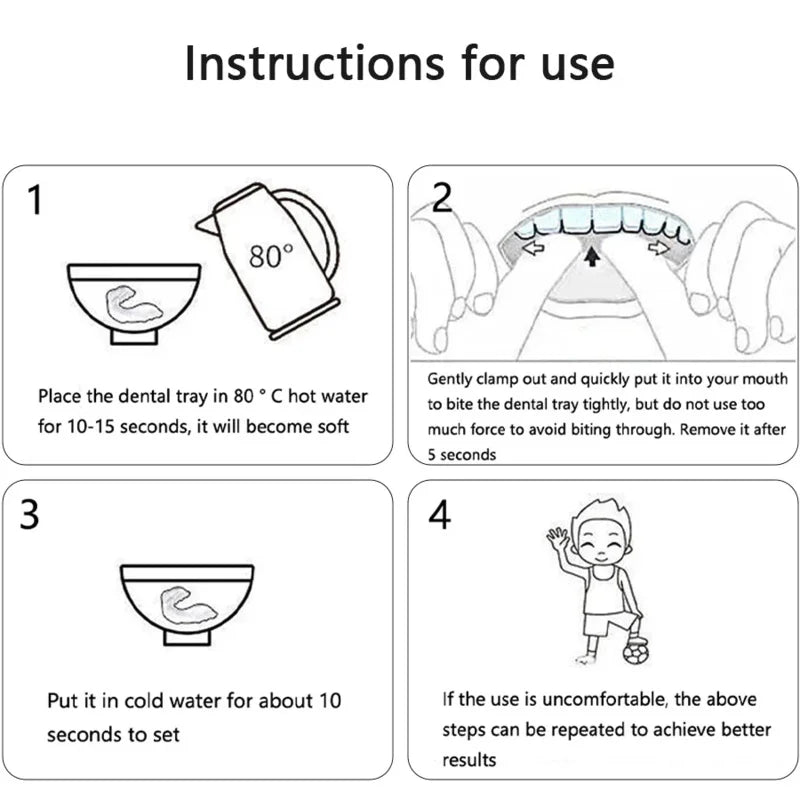 Instructions for use

1

80°

Place the dental tray in 80 ° C hot water for 10-15 seconds, it will become soft

2

Gently clamp out and quickly put it into your mouth to bite the dental tray tightly, but do not use too much force to avoid biting through. Remove it after 5 seconds

3

Put it in cold water for about 10 seconds to set

4

If the use is uncomfortable, the above steps can be repeated to achieve better results