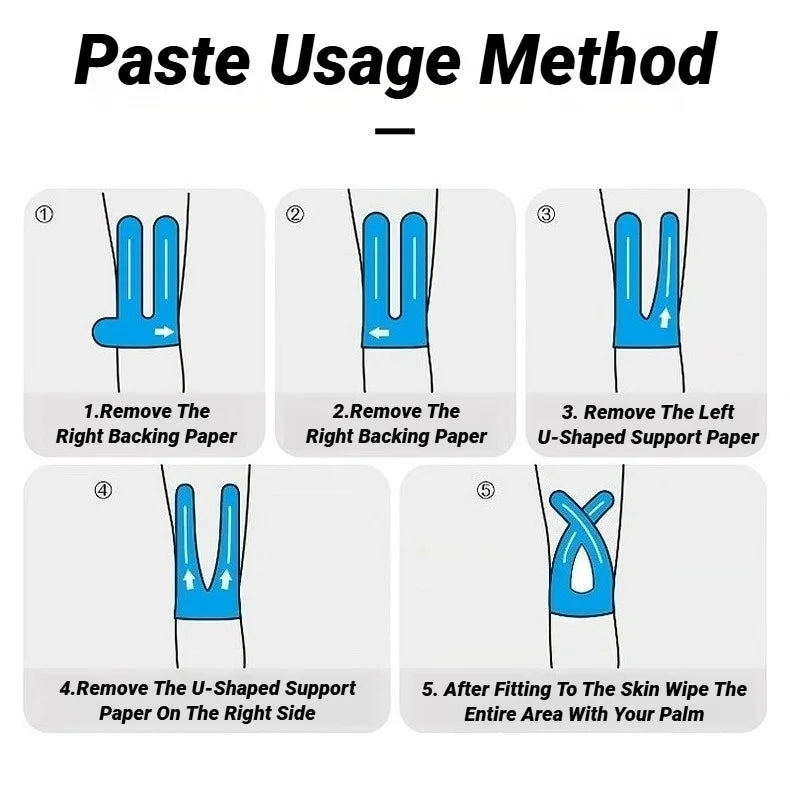 Paste Usage Method

①

1.Remove The Right Backing Paper

②

2.Remove The Right Backing Paper

③

3. Remove The Left U-Shaped Support Paper

④

4.Remove The U-Shaped Support Paper On The Right Side

⑤

5. After Fitting To The Skin Wipe The Entire Area With Your Palm